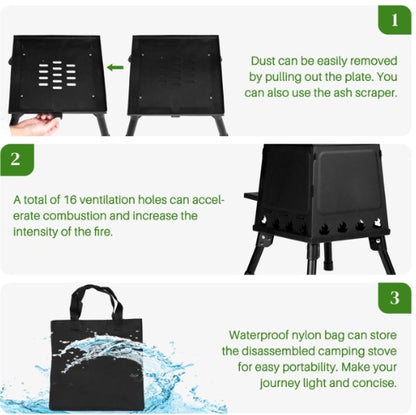 1

Dust can be easily removed by pulling out the plate. You can also use the ash scraper.

2

A total of 16 ventilation holes can accelerate combustion and increase the intensity of the fire.

3

Waterproof nylon bag can store the disassembled camping stove for easy portability. Make your journey light and concise.